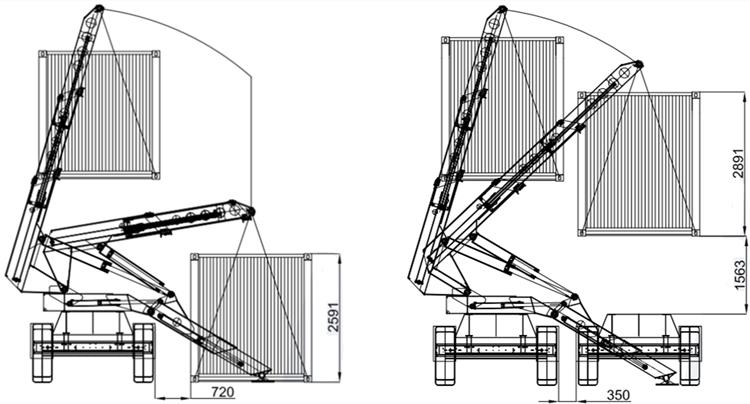 2591
720
2891
1563
350